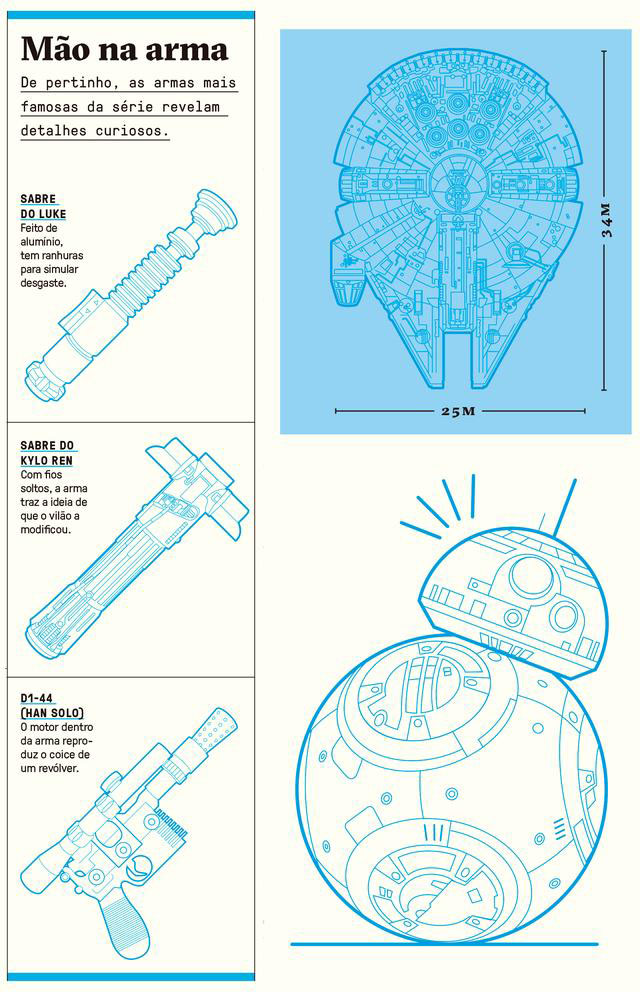 Mão na arma

De pertinho, as armas mais famosas da série revelam detalhes curiosos.

SABRE DO LUKE
Feito de alumínio, tem ranhuras para simular desgaste.

SABRE DO KYLO REN
Com fios soltos, a arma traz a ideia de que o vilão a modificou.

D1-44 (HAN SOLO)
O motor dentro da arma reproduz o coice de um revólver.

34M

25M