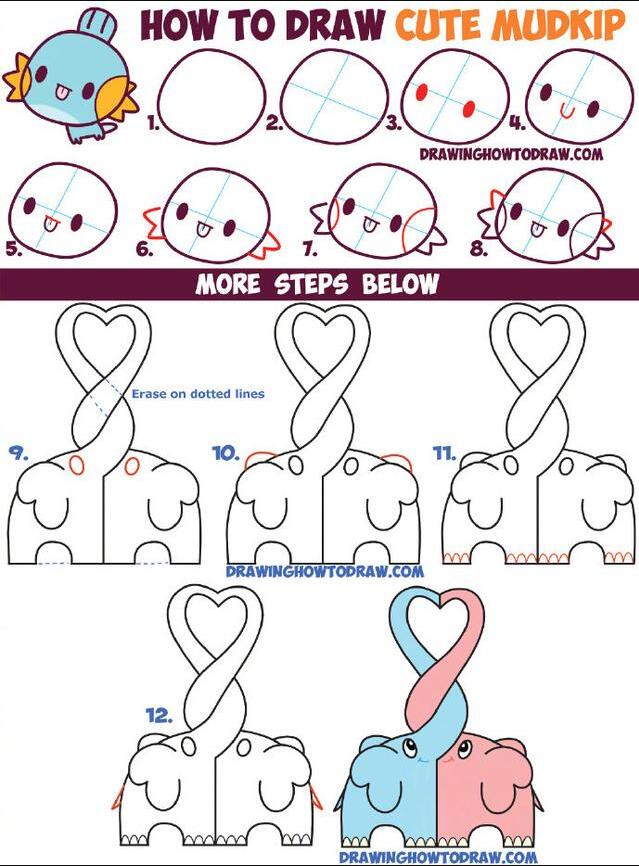 HOW TO DRAW CUTE MUDKIP

1.
2.
3.
4.

DRAWINGHOWTODRAW.COM

5.
6.
7.
8.

MORE STEPS BELOW

Erase on dotted lines

9.
10.
11.

DRAWINGHOWTODRAW.COM

12.

DRAWINGHOWTODRAW.COM